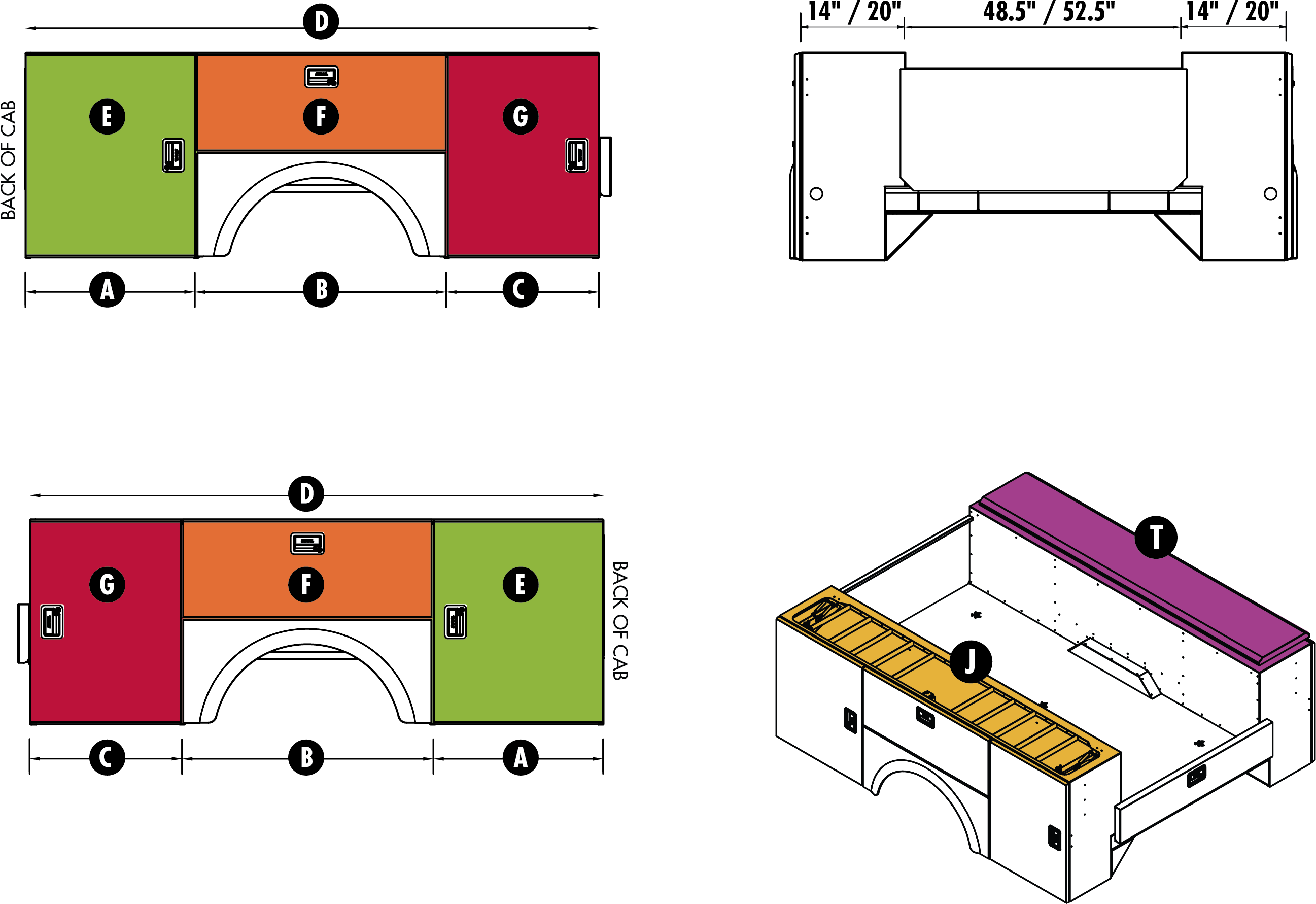 D

BACK OF CAB

E

F

G

A

B

C

14" / 20"

48.5" / 52.5"

14" / 20"

D

G

F

E

BACK OF CAB

C

B

A

T

J